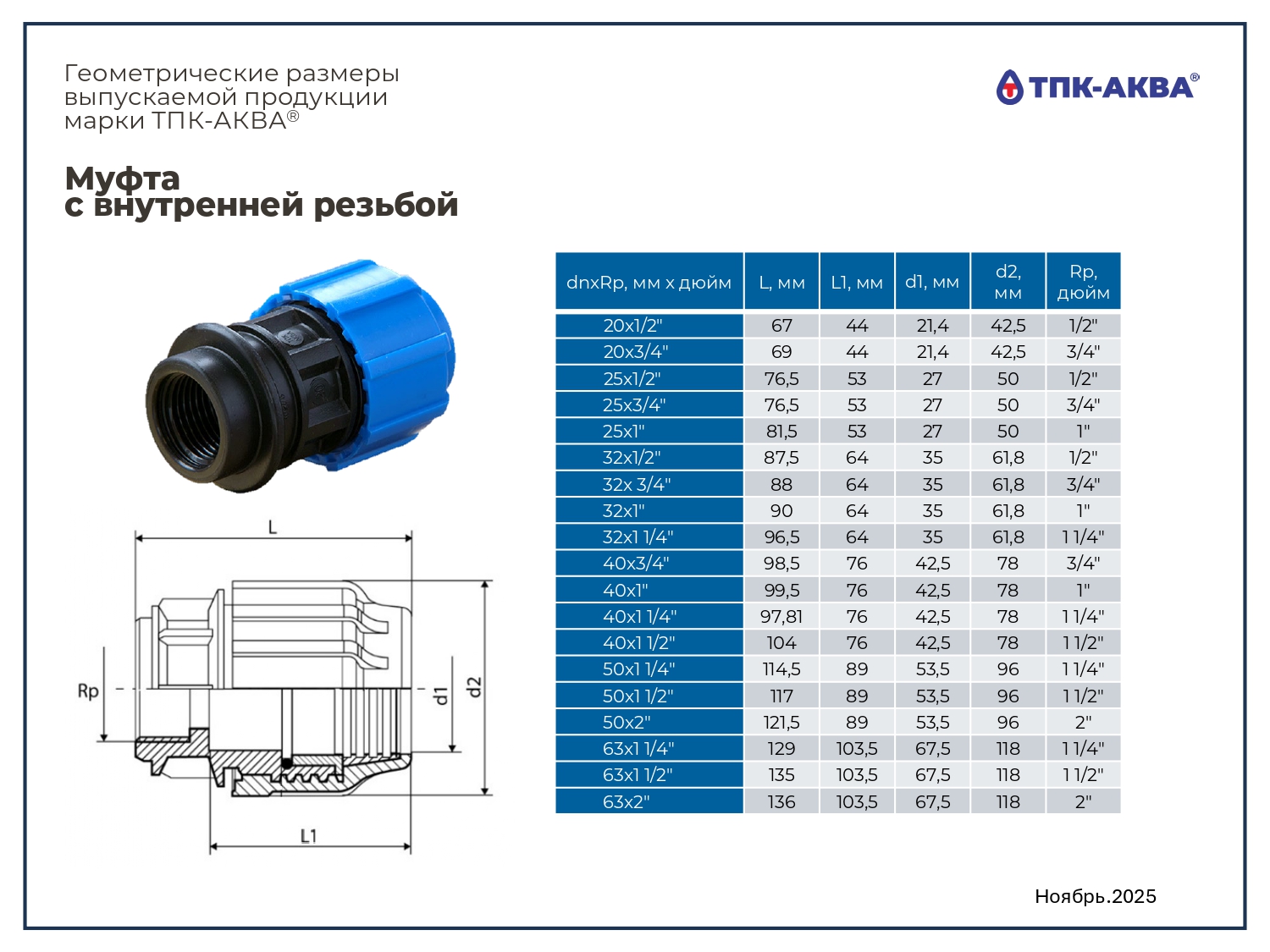 Геометрические размеры выпускаемой продукции марки ТПК-АКВА®

ТПК-АКВА®

Муфта
с внутренней резьбой

L

Rp

d1

d2

L1

| dnxRp, мм х дюйм | L, мм | L1, мм | d1, мм | d2, мм | Rp, дюйм |
|---|---|---|---|---|---|
| 20x1/2" | 67 | 44 | 21,4 | 42,5 | 1/2" |
| 20x3/4" | 69 | 44 | 21,4 | 42,5 | 3/4" |
| 25x1/2" | 76,5 | 53 | 27 | 50 | 1/2" |
| 25x3/4" | 76,5 | 53 | 27 | 50 | 3/4" |
| 25x1" | 81,5 | 53 | 27 | 50 | 1" |
| 32x1/2" | 87,5 | 64 | 35 | 61,8 | 1/2" |
| 32x 3/4" | 88 | 64 | 35 | 61,8 | 3/4" |
| 32x1" | 90 | 64 | 35 | 61,8 | 1" |
| 32x1 1/4" | 96,5 | 64 | 35 | 61,8 | 1 1/4" |
| 40x3/4" | 98,5 | 76 | 42,5 | 78 | 3/4" |
| 40x1" | 99,5 | 76 | 42,5 | 78 | 1" |
| 40x1 1/4" | 97,81 | 76 | 42,5 | 78 | 1 1/4" |
| 40x1 1/2" | 104 | 76 | 42,5 | 78 | 1 1/2" |
| 50x1 1/4" | 114,5 | 89 | 53,5 | 96 | 1 1/4" |
| 50x1 1/2" | 117 | 89 | 53,5 | 96 | 1 1/2" |
| 50x2" | 121,5 | 89 | 53,5 | 96 | 2" |
| 63x1 1/4" | 129 | 103,5 | 67,5 | 118 | 1 1/4" |
| 63x1 1/2" | 135 | 103,5 | 67,5 | 118 | 1 1/2" |
| 63x2" | 136 | 103,5 | 67,5 | 118 | 2" |

Ноябрь.2025